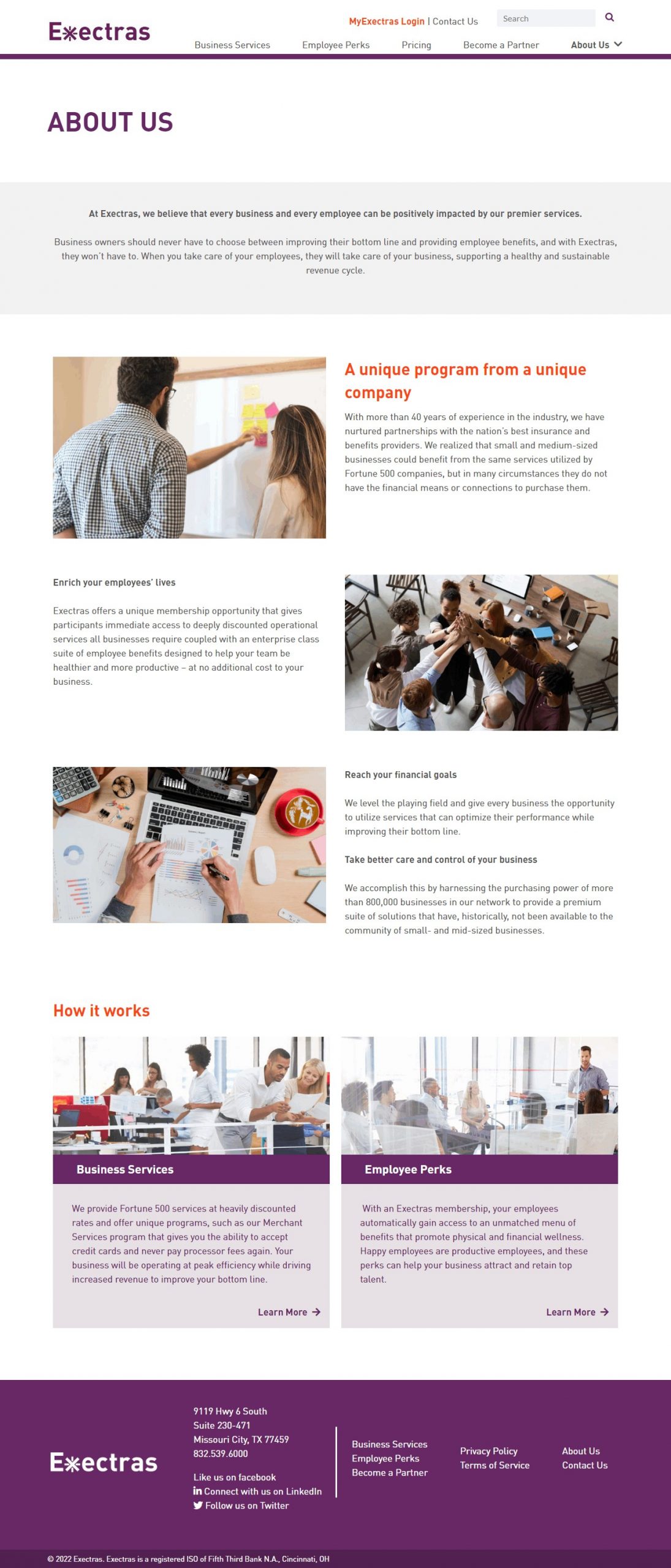 Exectras

MyExectras Login | Contact Us

Search

Business Services Employee Perks Pricing Become a Partner About Us

ABOUT US

At Exectras, we believe that every business and every employee can be positively impacted by our premier services.

Business owners should never have to choose between improving their bottom line and providing employee benefits, and with Exectras, they won't have to. When you take care of your employees, they will take care of your business, supporting a healthy and sustainable revenue cycle.

A unique program from a unique company

With more than 40 years of experience in the industry, we have nurtured partnerships with the nation's best insurance and benefits providers. We realized that small and medium-sized businesses could benefit from the same services utilized by Fortune 500 companies, but in many circumstances they do not have the financial means or connections to purchase them.

Enrich your employees' lives

Exectras offers a unique membership opportunity that gives participants immediate access to deeply discounted operational services all businesses require coupled with an enterprise class suite of employee benefits designed to help your team be healthier and more productive – at no additional cost to your business.

Reach your financial goals

We level the playing field and give every business the opportunity to utilize services that can optimize their performance while improving their bottom line.

Take better care and control of your business

We accomplish this by harnessing the purchasing power of more than 800,000 businesses in our network to provide a premium suite of solutions that have, historically, not been available to the community of small- and mid-sized businesses.

How it works

Business Services

We provide Fortune 500 services at heavily discounted rates and offer unique programs, such as our Merchant Services program that gives you the ability to accept credit cards and never pay processor fees again. Your business will be operating at peak efficiency while driving increased revenue to improve your bottom line.

Learn More

Employee Perks

With an Exectras membership, your employees automatically gain access to an unmatched menu of benefits that promote physical and financial wellness. Happy employees are productive employees, and these perks can help your business attract and retain top talent.

Learn More

Exectras

9119 Hwy 6 South
Suite 230-471
Missouri City, TX 77459
832.539.6000

Like us on facebook
Connect with us on LinkedIn
Follow us on Twitter

Business Services
Employee Perks
Become a Partner

Privacy Policy
Terms of Service

About Us
Contact Us

© 2022 Exectras. Exectras is a registered ISO of Fifth Third Bank N.A., Cincinnati, OH